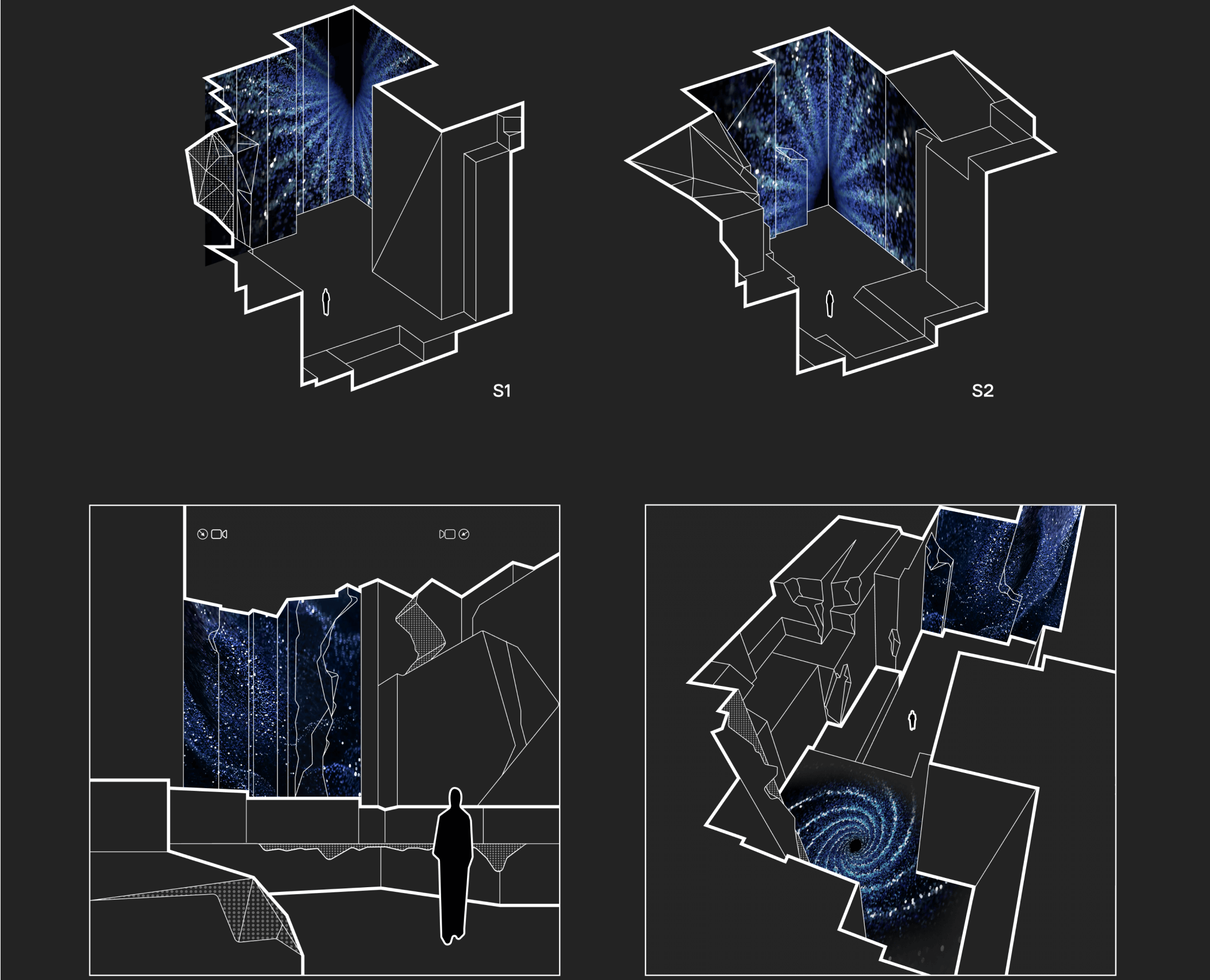 S1

S2